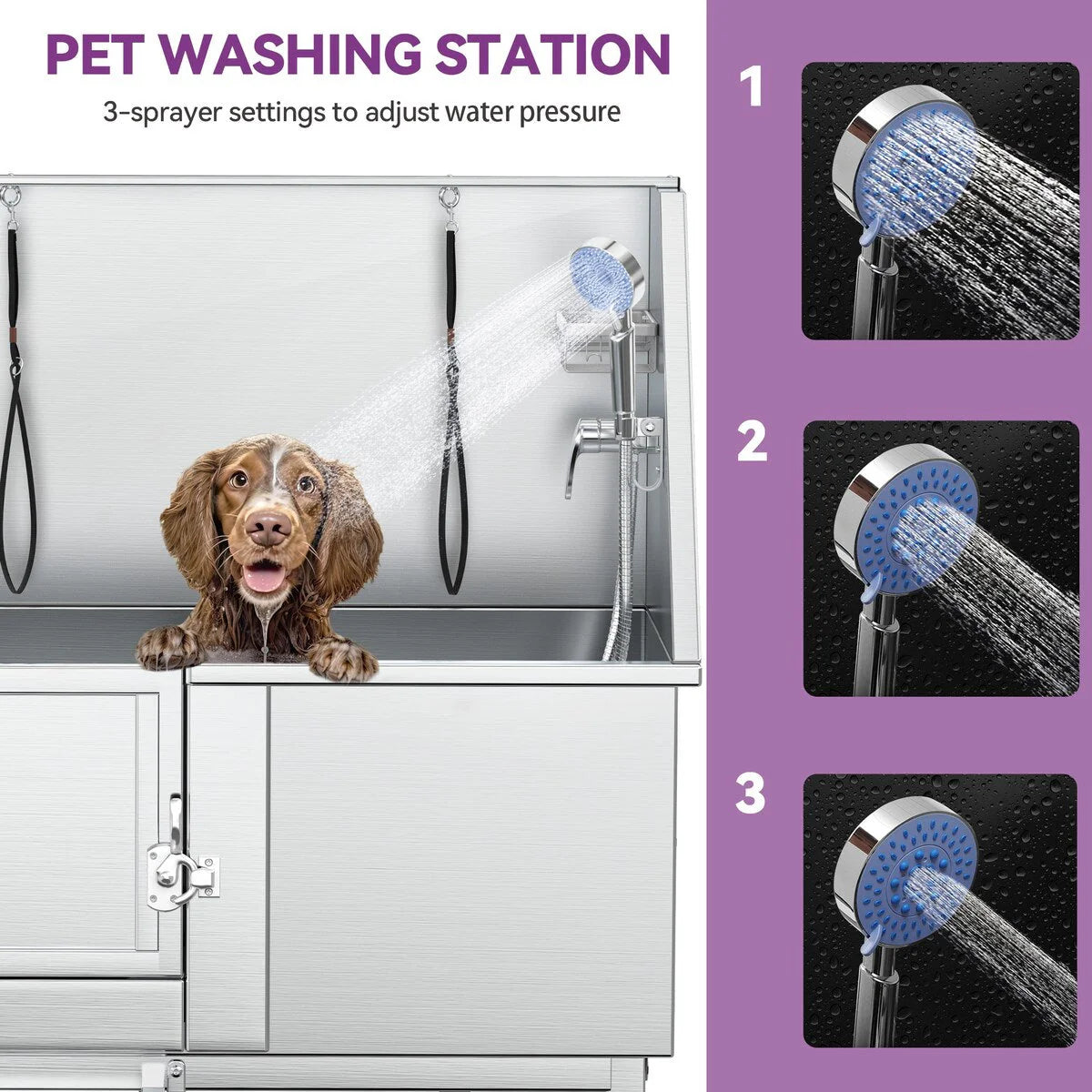 PET WASHING STATION

3-sprayer settings to adjust water pressure

1

2

3