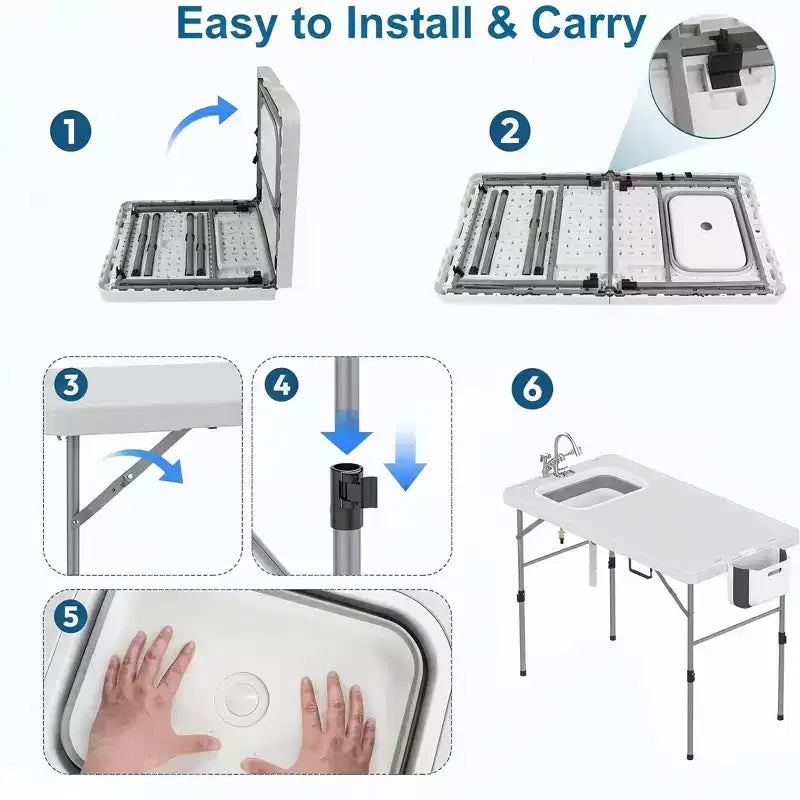 Easy to Install & Carry

1

2

3

4

5

6